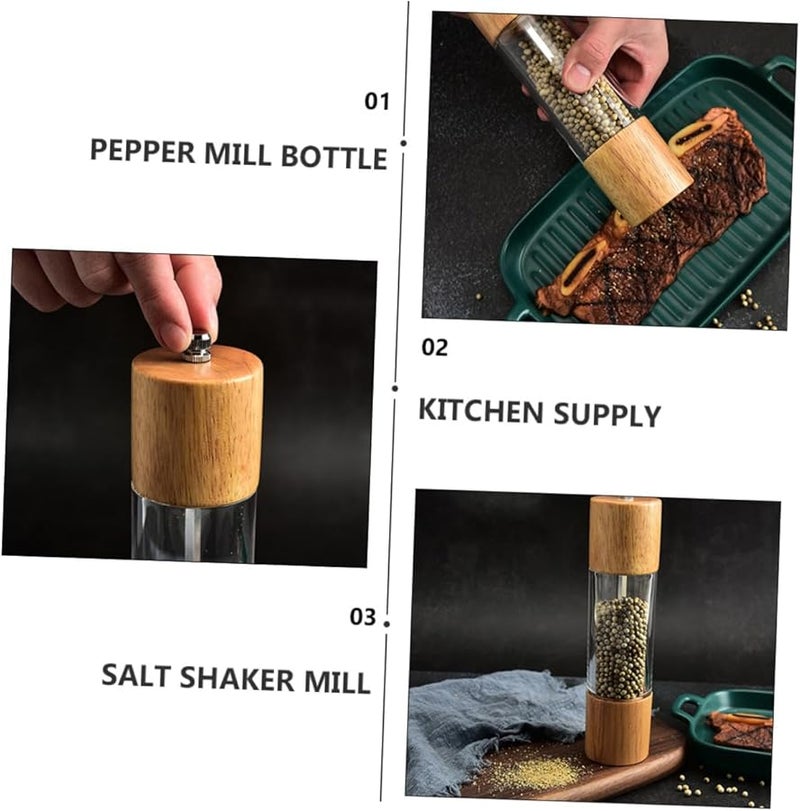 01
PEPPER MILL BOTTLE

02
KITCHEN SUPPLY

03
SALT SHAKER MILL